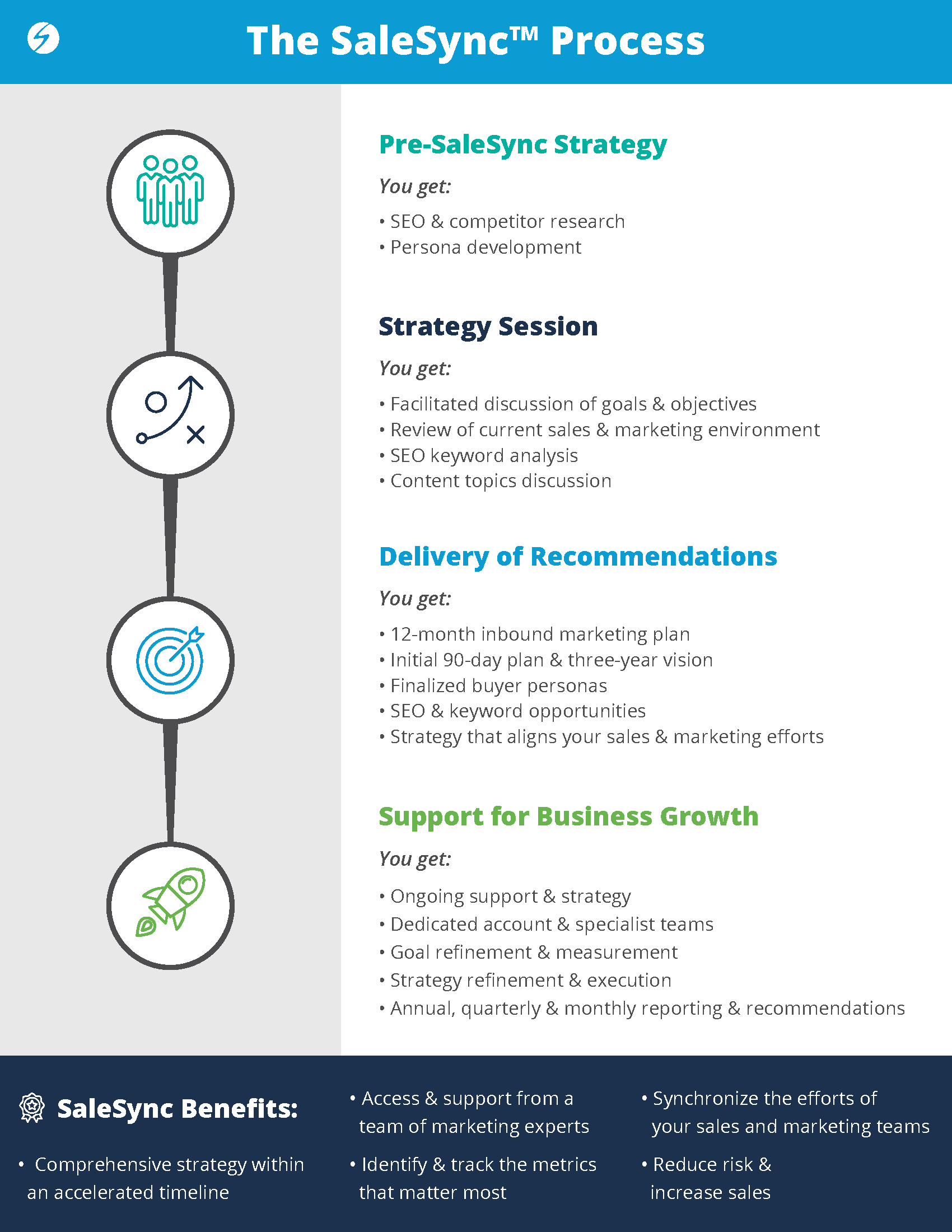 The SaleSync™ Process

Pre-SaleSync Strategy

You get:

• SEO & competitor research
• Persona development

Strategy Session

You get:

• Facilitated discussion of goals & objectives
• Review of current sales & marketing environment
• SEO keyword analysis
• Content topics discussion

Delivery of Recommendations

You get:

• 12-month inbound marketing plan
• Initial 90-day plan & three-year vision
• Finalized buyer personas
• SEO & keyword opportunities
• Strategy that aligns your sales & marketing efforts

Support for Business Growth

You get:

• Ongoing support & strategy
• Dedicated account & specialist teams
• Goal refinement & measurement
• Strategy refinement & execution
• Annual, quarterly & monthly reporting & recommendations

SaleSync Benefits:

• Comprehensive strategy within an accelerated timeline

• Access & support from a team of marketing experts

• Identify & track the metrics that matter most

• Synchronize the efforts of your sales and marketing teams

• Reduce risk & increase sales